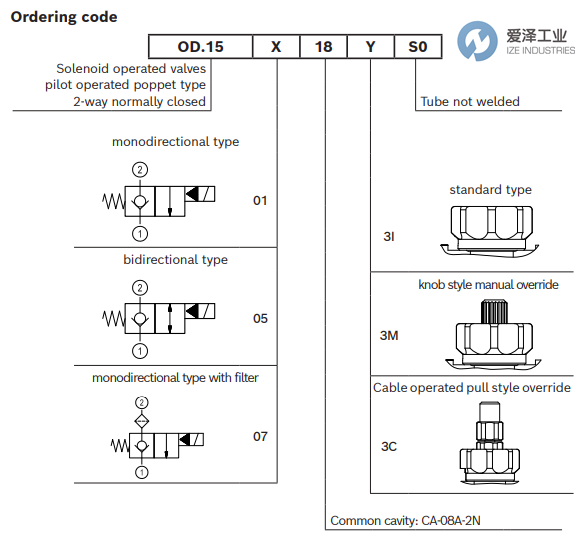 Ordering code

| OD.15 | X | 18 | Y | S0 |
|---|---|---|---|---|

爱泽工业
IZE INDUSTRIES

Solenoid operated valves pilot operated poppet type 2-way normally closed

Tube not welded

monodirectional type

2

1

01

bidirectional type

2

1

05

monodirectional type with filter

2

1

07

standard type

3I

knob style manual override

3M

Cable operated pull style override

3C

Common cavity: CA-08A-2N