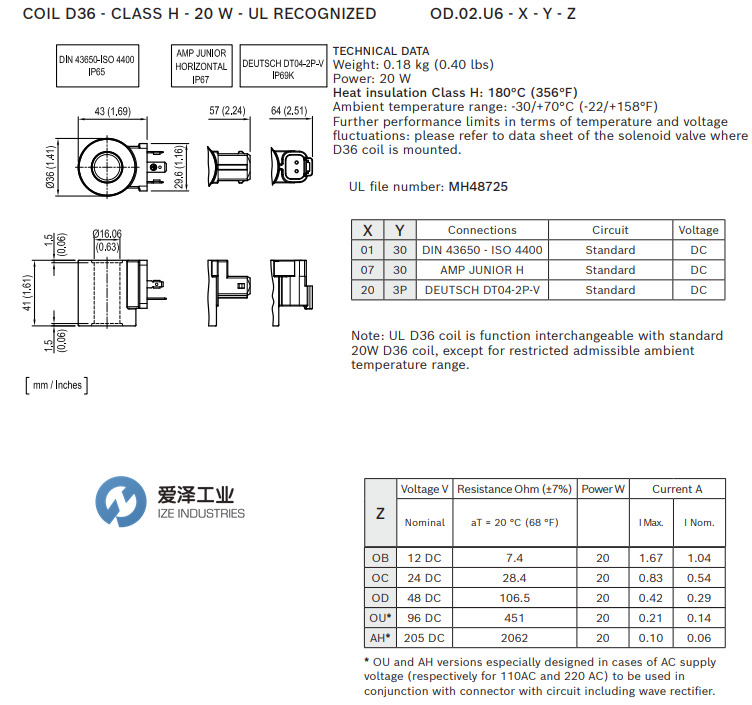 COIL D36 - CLASS H - 20 W - UL RECOGNIZED OD.02.U6 - X - Y - Z

DIN 43650-ISO 4400 IP65

AMP JUNIOR HORIZONTAL IP67

DEUTSCH DT04-2P-V IP69K

43 (1,69)

57 (2,24)

64 (2,51)

Ø36 (1,41)

29,6 (1,16)

1,5 (0,06)

Ø16,06 (0,63)

41 (1,61)

1,5 (0,06)

[ mm / Inches ]

TECHNICAL DATA
Weight: 0.18 kg (0.40 lbs)
Power: 20 W
Heat insulation Class H: 180°C (356°F)
Ambient temperature range: -30/+70°C (-22/+158°F)
Further performance limits in terms of temperature and voltage fluctuations: please refer to data sheet of the solenoid valve where D36 coil is mounted.

UL file number: MH48725

| X | Y | Connections | Circuit | Voltage |
|---|---|---|---|---|
| 01 | 30 | DIN 43650 - ISO 4400 | Standard | DC |
| 07 | 30 | AMP JUNIOR H | Standard | DC |
| 20 | 3P | DEUTSCH DT04-2P-V | Standard | DC |

Note: UL D36 coil is function interchangeable with standard 20W D36 coil, except for restricted admissible ambient temperature range.

爱泽工业
IZE INDUSTRIES

| Z | Voltage V | Resistance Ohm (±7%) | Power W | Current A | |
|---|---|---|---|---|---|
| | Nominal | aT = 20 °C (68 °F) | | I Max. | I Nom. |
| OB | 12 DC | 7.4 | 20 | 1.67 | 1.04 |
| OC | 24 DC | 28.4 | 20 | 0.83 | 0.54 |
| OD | 48 DC | 106.5 | 20 | 0.42 | 0.29 |
| OU* | 96 DC | 451 | 20 | 0.21 | 0.14 |
| AH* | 205 DC | 2062 | 20 | 0.10 | 0.06 |

* OU and AH versions especially designed in cases of AC supply voltage (respectively for 110AC and 220 AC) to be used in conjunction with connector with circuit including wave rectifier.