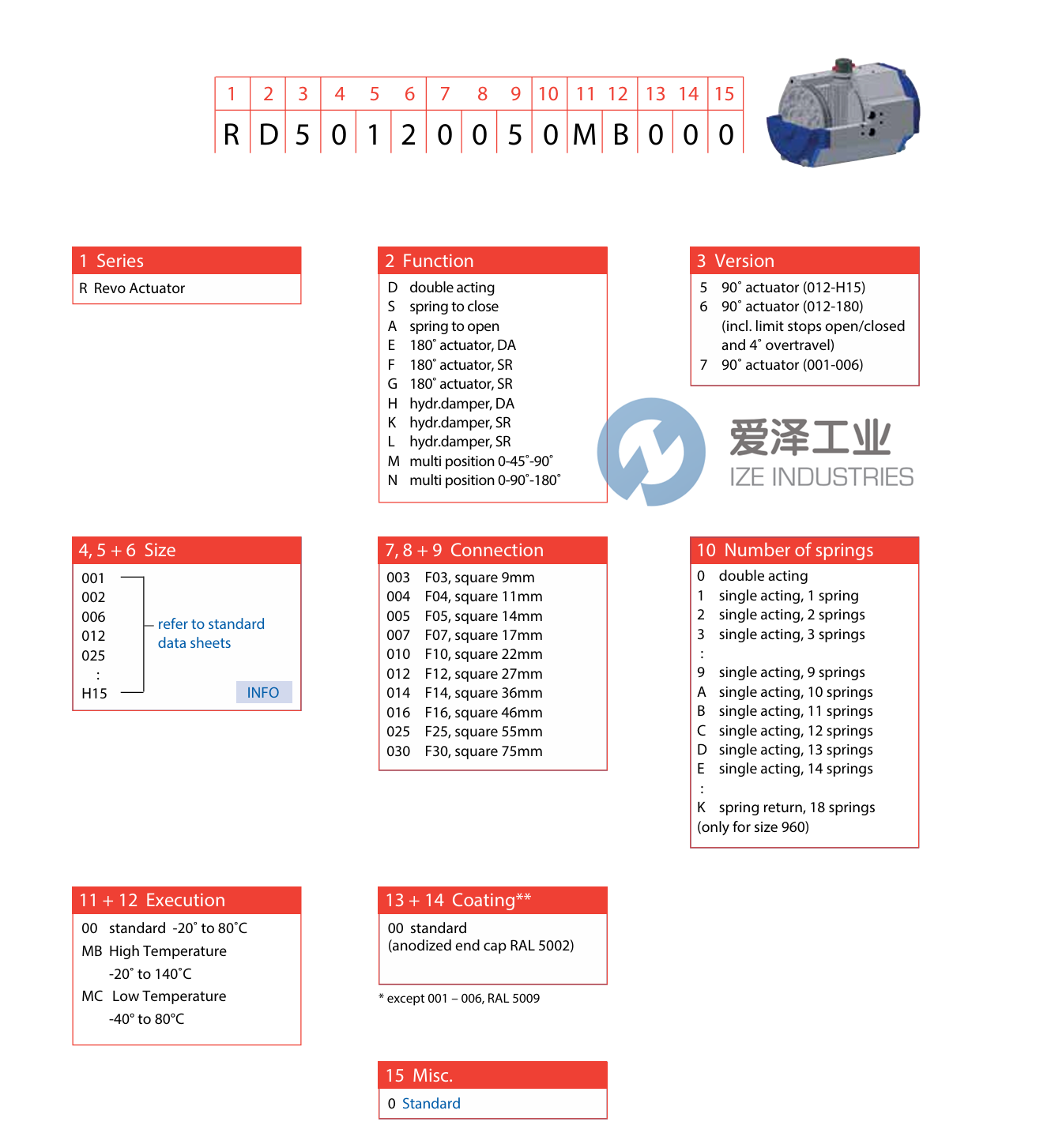 | 1 | 2 | 3 | 4 | 5 | 6 | 7 | 8 | 9 | 10 | 11 | 12 | 13 | 14 | 15 |
|---|---|---|---|---|---|---|---|---|---|---|---|---|---|---|
| R | D | 5 | 0 | 1 | 2 | 0 | 0 | 5 | 0 | M | B | 0 | 0 | 0 |

1 Series
R Revo Actuator

2 Function
D double acting
S spring to close
A spring to open
E 180˚ actuator, DA
F 180˚ actuator, SR
G 180˚ actuator, SR
H hydr.damper, DA
K hydr.damper, SR
L hydr.damper, SR
M multi position 0-45˚-90˚
N multi position 0-90˚-180˚

3 Version
5 90˚ actuator (012-H15)
6 90˚ actuator (012-180) (incl. limit stops open/closed and 4˚ overtravel)
7 90˚ actuator (001-006)

爱泽工业
IZE INDUSTRIES

4, 5 + 6 Size
001
002
006
012
025
:
H15
refer to standard data sheets
INFO

7, 8 + 9 Connection
003 F03, square 9mm
004 F04, square 11mm
005 F05, square 14mm
007 F07, square 17mm
010 F10, square 22mm
012 F12, square 27mm
014 F14, square 36mm
016 F16, square 46mm
025 F25, square 55mm
030 F30, square 75mm

10 Number of springs
0 double acting
1 single acting, 1 spring
2 single acting, 2 springs
3 single acting, 3 springs
:
9 single acting, 9 springs
A single acting, 10 springs
B single acting, 11 springs
C single acting, 12 springs
D single acting, 13 springs
E single acting, 14 springs
:
K spring return, 18 springs
(only for size 960)

11 + 12 Execution
00 standard -20˚ to 80˚C
MB High Temperature -20˚ to 140˚C
MC Low Temperature -40° to 80°C

13 + 14 Coating**
00 standard
(anodized end cap RAL 5002)

* except 001 – 006, RAL 5009

15 Misc.
0 Standard